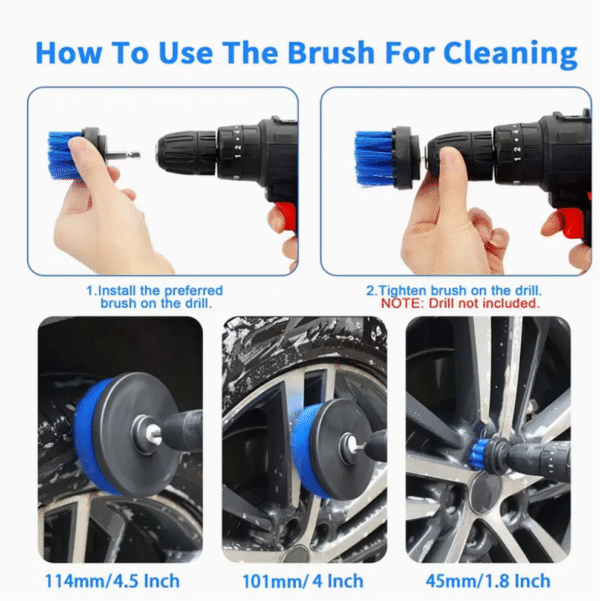 How To Use The Brush For Cleaning

1.Install the preferred brush on the drill.

2.Tighten brush on the drill.
NOTE: Drill not included.

114mm/4.5 Inch

101mm/ 4 Inch

45mm/1.8 Inch