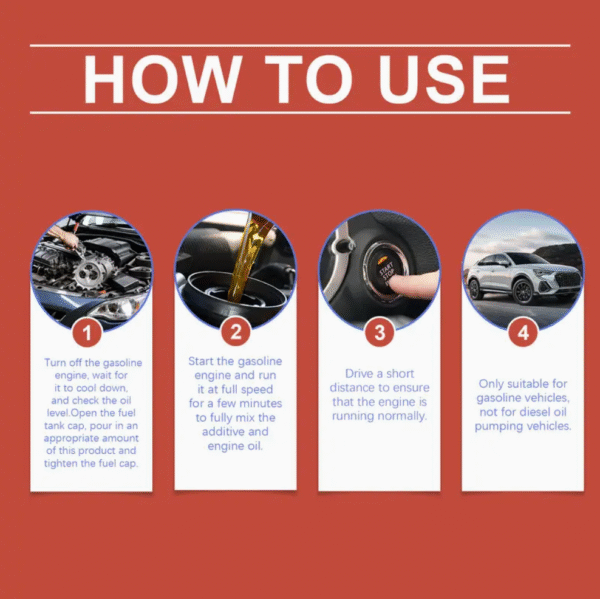 HOW TO USE

1

Turn off the gasoline engine, wait for it to cool down, and check the oil level.Open the fuel tank cap, pour in an appropriate amount of this product and tighten the fuel cap.

2

Start the gasoline engine and run it at full speed for a few minutes to fully mix the additive and engine oil.

START STOP

3

Drive a short distance to ensure that the engine is running normally.

4

Only suitable for gasoline vehicles, not for diesel oil pumping vehicles.