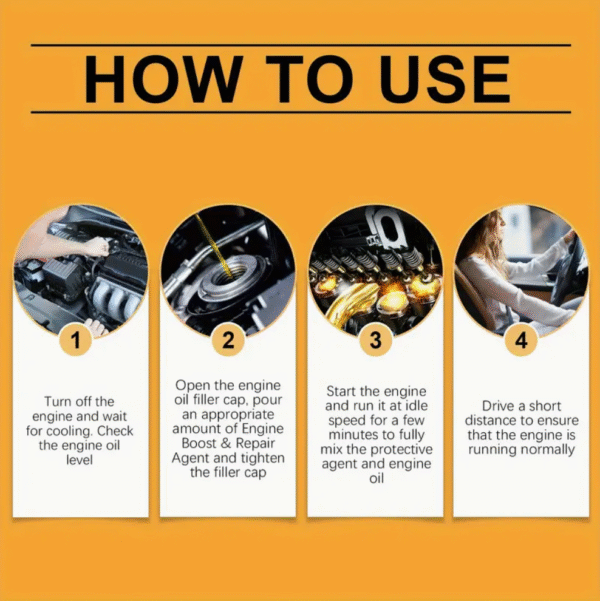 HOW TO USE

1

Turn off the engine and wait for cooling. Check the engine oil level

2

Open the engine oil filler cap, pour an appropriate amount of Engine Boost & Repair Agent and tighten the filler cap

3

Start the engine and run it at idle speed for a few minutes to fully mix the protective agent and engine oil

4

Drive a short distance to ensure that the engine is running normally